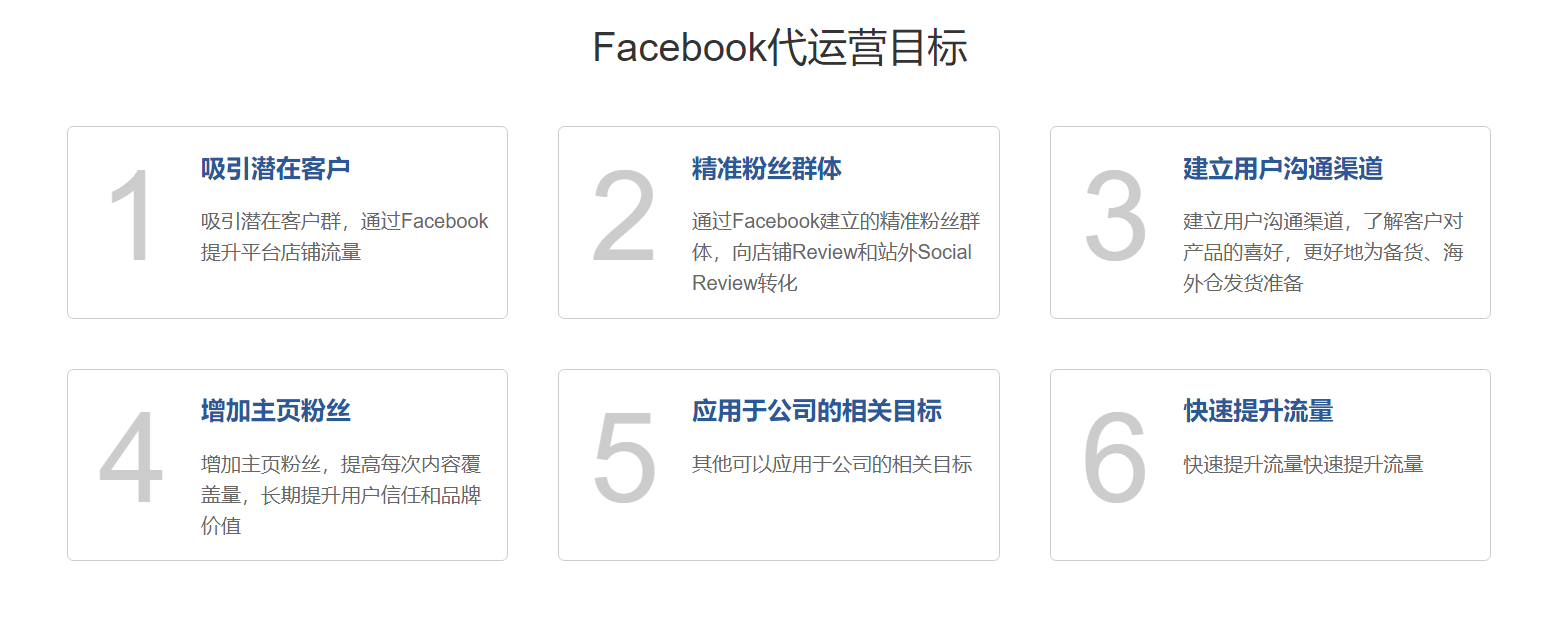 Facebook代运营目标

1
吸引潜在客户
吸引潜在客户群，通过Facebook提升平台店铺流量

2
精准粉丝群体
通过Facebook建立的精准粉丝群体，向店铺Review和站外Social Review转化

3
建立用户沟通渠道
建立用户沟通渠道，了解客户对产品的喜好，更好地为备货、海外仓发货准备

4
增加主页粉丝
增加主页粉丝，提高每次内容覆盖量，长期提升用户信任和品牌价值

5
应用于公司的相关目标
其他可以应用于公司的相关目标

6
快速提升流量
快速提升流量快速提升流量